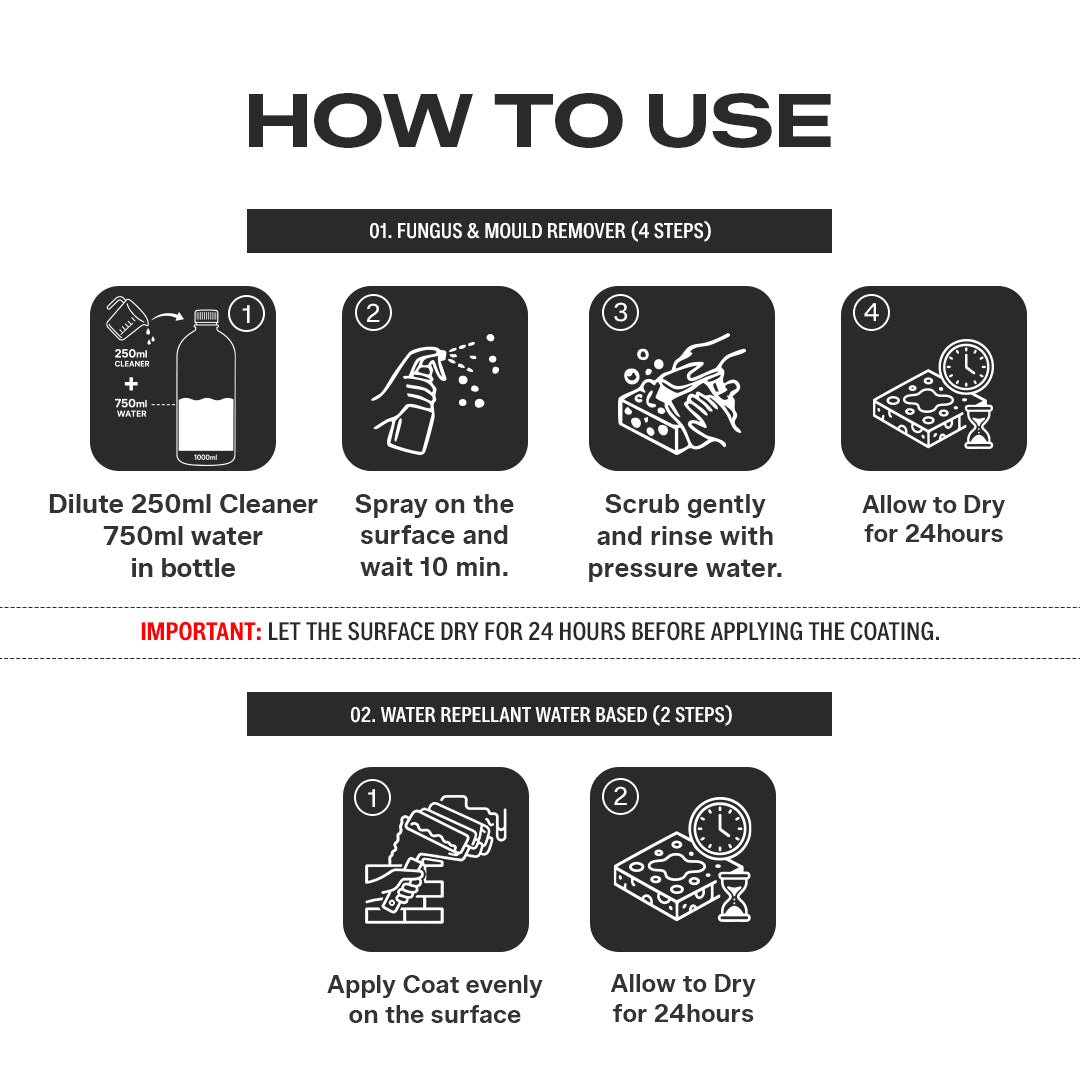 HOW TO USE

01. FUNGUS & MOULD REMOVER (4 STEPS)

1
250ml CLEANER
+
750ml WATER
1000ml

Dilute 250ml Cleaner 750ml water in bottle

2

Spray on the surface and wait 10 min.

3

Scrub gently and rinse with pressure water.

4

Allow to Dry for 24hours

IMPORTANT: LET THE SURFACE DRY FOR 24 HOURS BEFORE APPLYING THE COATING.

02. WATER REPELLANT WATER BASED (2 STEPS)

1

Apply Coat evenly on the surface

2

Allow to Dry for 24hours